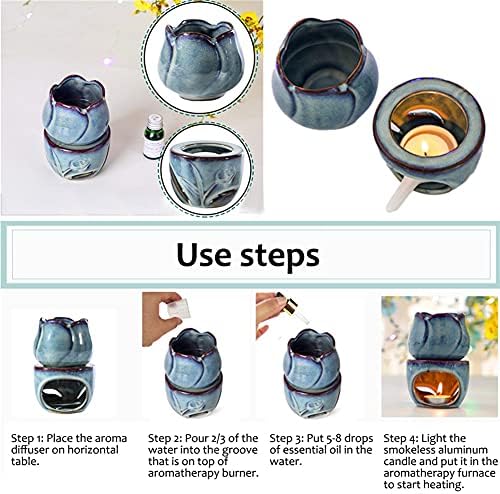 Use steps

Step 1: Place the aroma diffuser on horizontal table.

Step 2: Pour 2/3 of the water into the groove that is on top of aromatherapy burner.

Step 3: Put 5-8 drops of essential oil in the water.

Step 4: Light the smokeless aluminum candle and put it in the aromatherapy furnace to start heating.